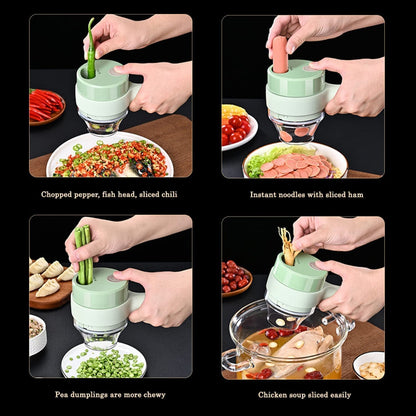 Chopped pepper, fish head, sliced chili

Instant noodles with sliced ham

Pea dumplings are more chewy

Chicken soup sliced easily